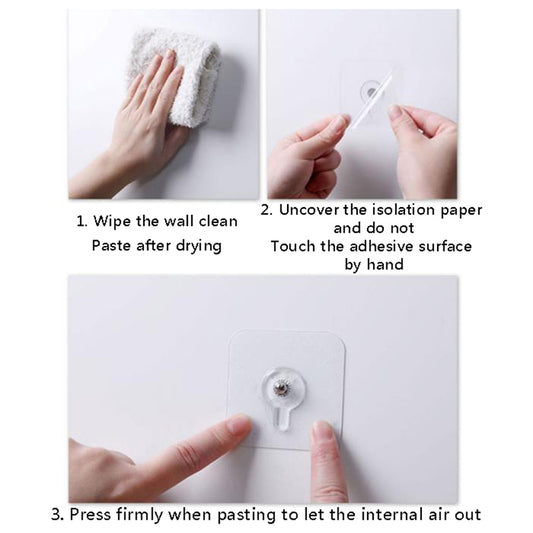 1. Wipe the wall clean
Paste after drying

2. Uncover the isolation paper and do not
Touch the adhesive surface by hand

3. Press firmly when pasting to let the internal air out